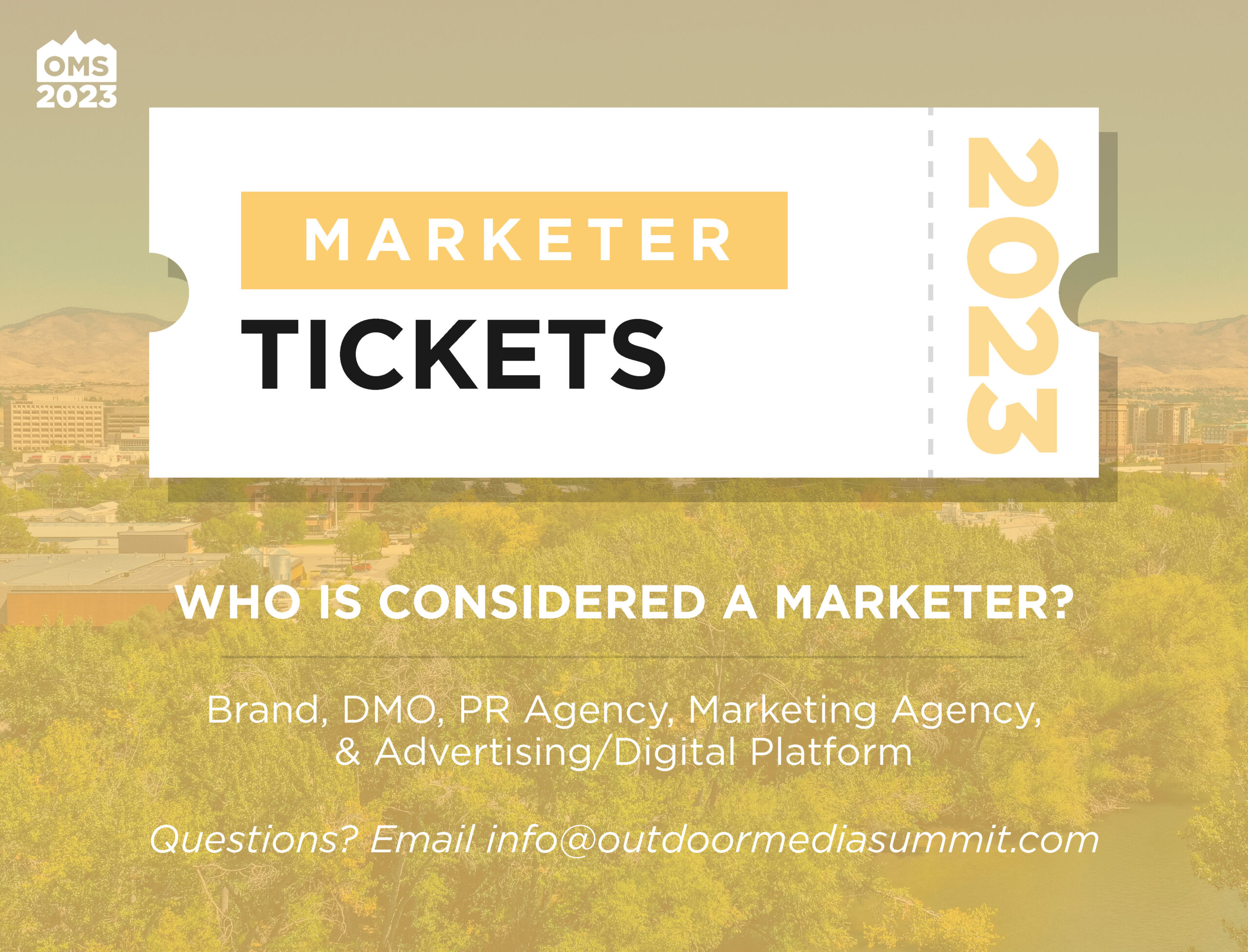 OMS
2023

MARKETER
TICKETS

2023

WHO IS CONSIDERED A MARKETER?

Brand, DMO, PR Agency, Marketing Agency, & Advertising/Digital Platform

Questions? Email info@outdoormediasummit.com