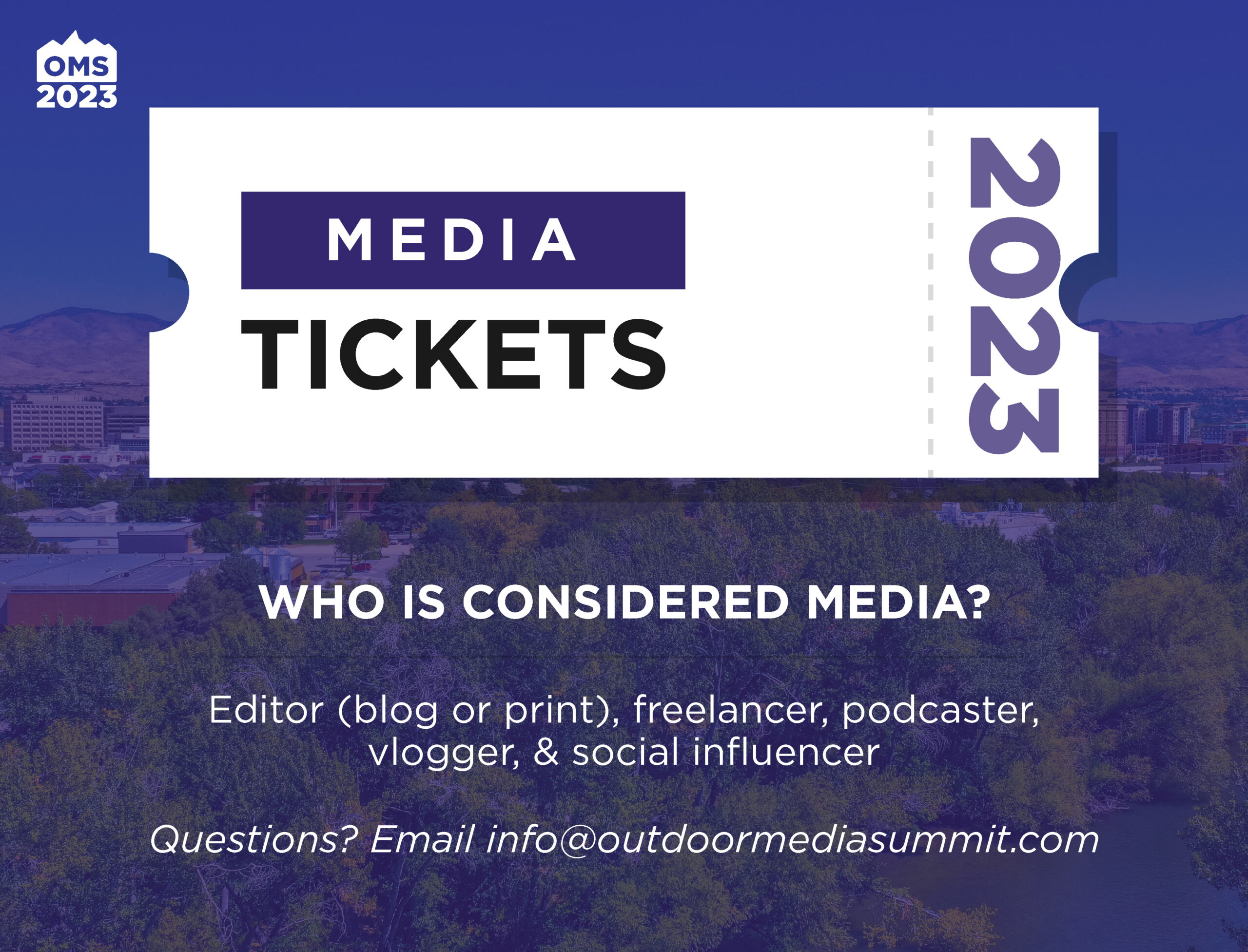 OMS
2023

MEDIA
TICKETS

2023

WHO IS CONSIDERED MEDIA?

Editor (blog or print), freelancer, podcaster, vlogger, & social influencer

Questions? Email info@outdoormediasummit.com